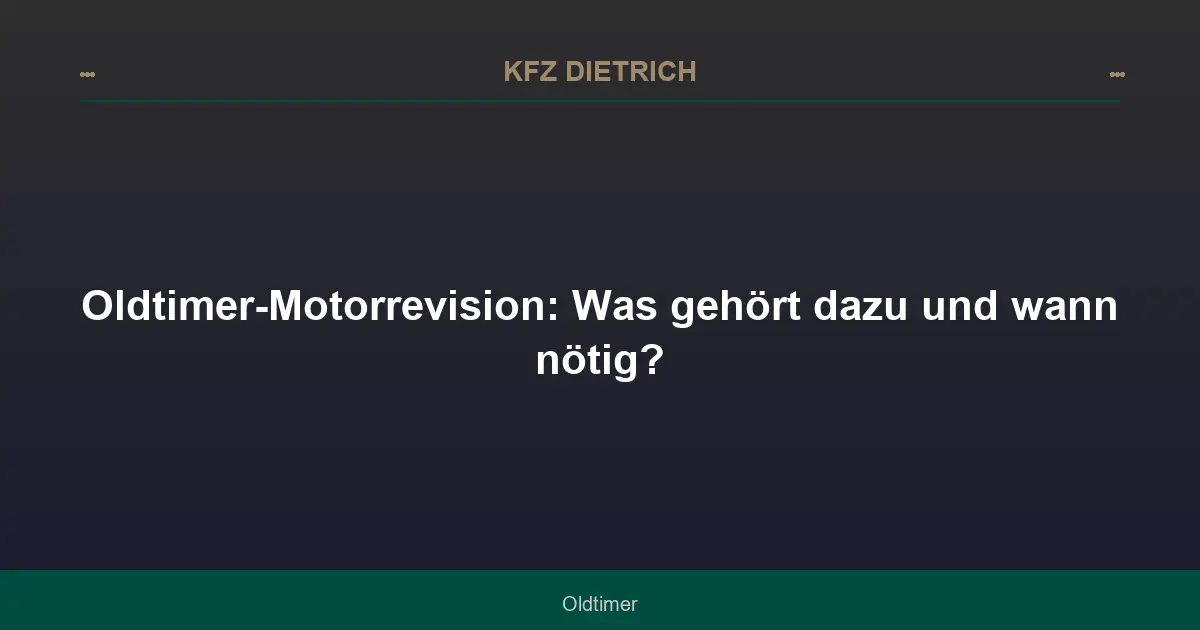 KFZ DIETRICH

Oldtimer-Motorrevision: Was gehört dazu und wann nötig?

Oldtimer